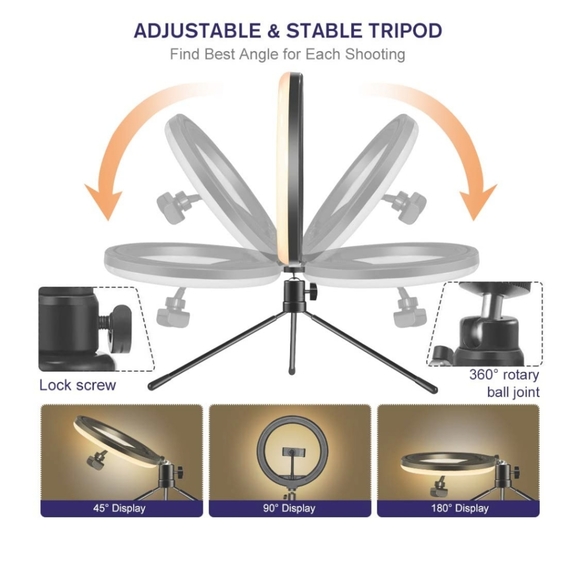 ADJUSTABLE & STABLE TRIPOD
Find Best Angle for Each Shooting

Lock screw

360° rotary ball joint

45° Display

90° Display

180° Display